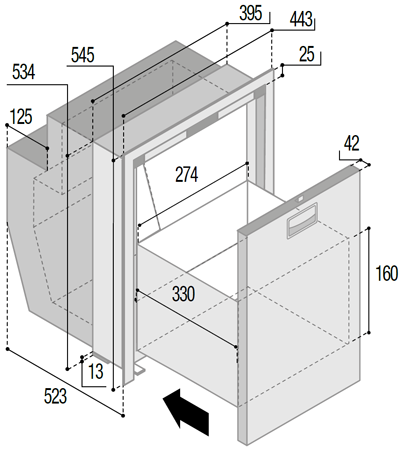 395
443
545
25
534
125
42
274
160
330
13
523