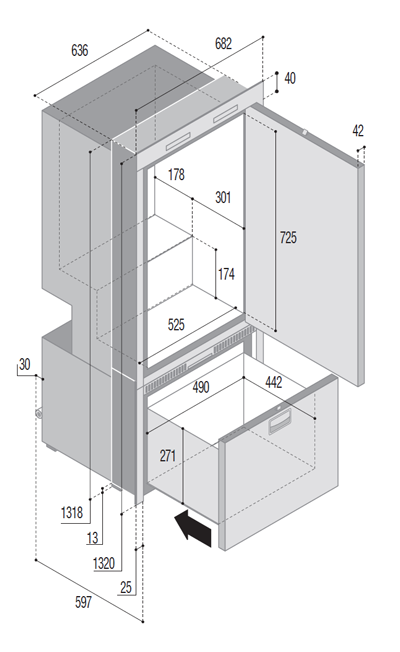 636
682
40
42
178
301
725
174
525
30
490
442
271
1318
13
1320
25
597