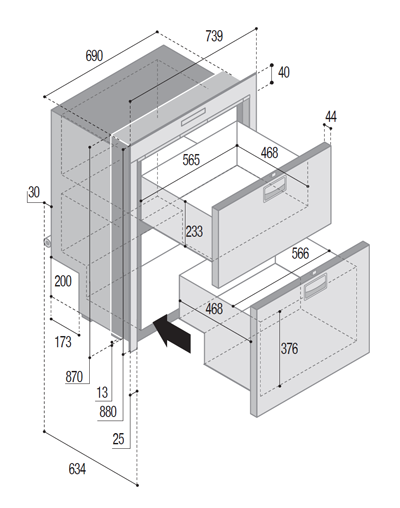 690
739
40
44
565
468
30
233
566
200
468
173
376
870
13
880
25
634