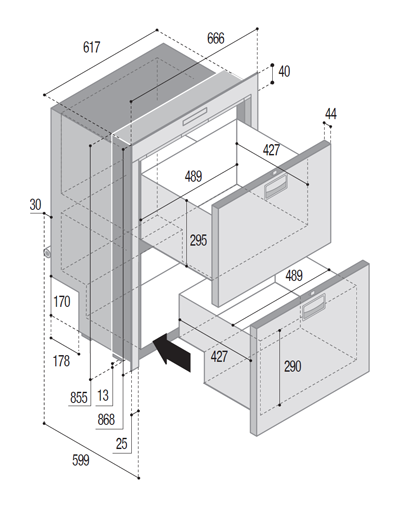 617
666
40
44
427
489
30
295
489
170
178
427
290
855
13
868
25
599